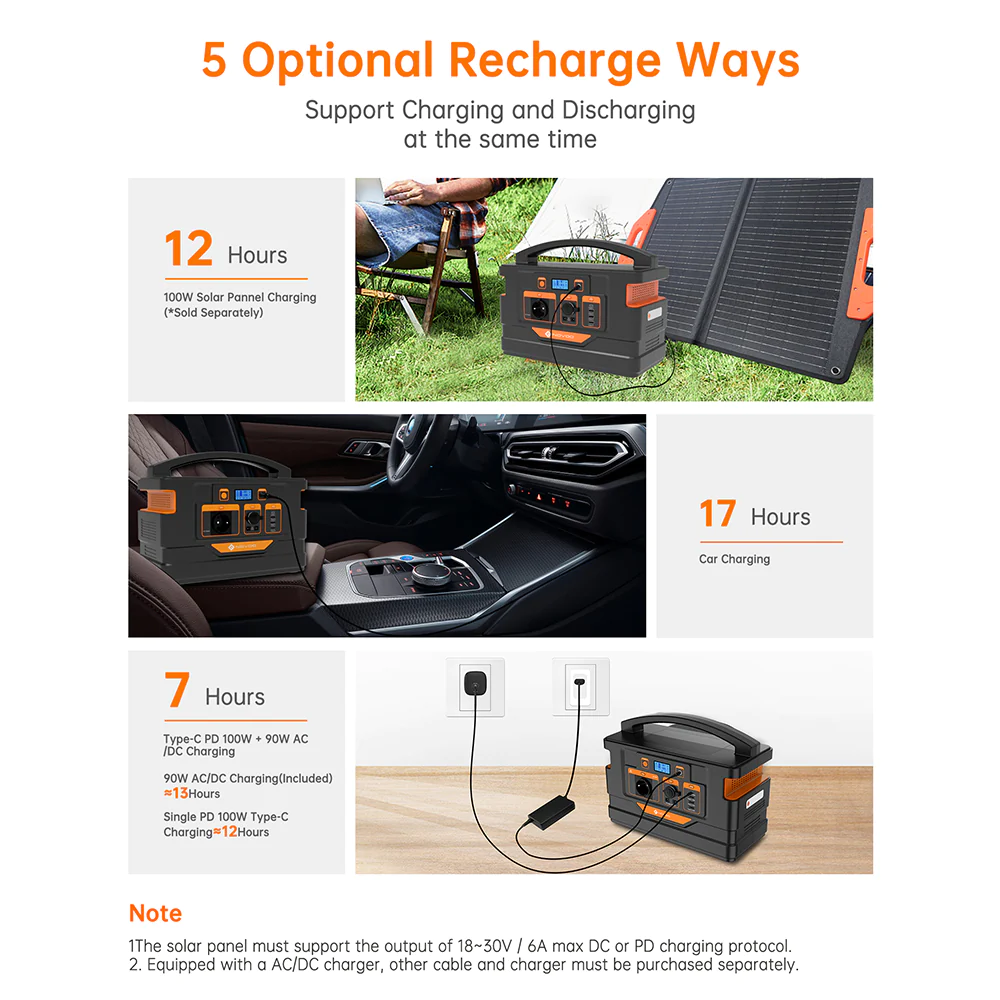 5 Optional Recharge Ways

Support Charging and Discharging at the same time

12 Hours

100W Solar Pannel Charging (*Sold Separately)

17 Hours

Car Charging

7 Hours

Type-C PD 100W + 90W AC /DC Charging

90W AC/DC Charging(Included) ≈13Hours

Single PD 100W Type-C Charging≈12Hours

Note

1The solar panel must support the output of 18~30V / 6A max DC or PD charging protocol.
2. Equipped with a AC/DC charger, other cable and charger must be purchased separately.